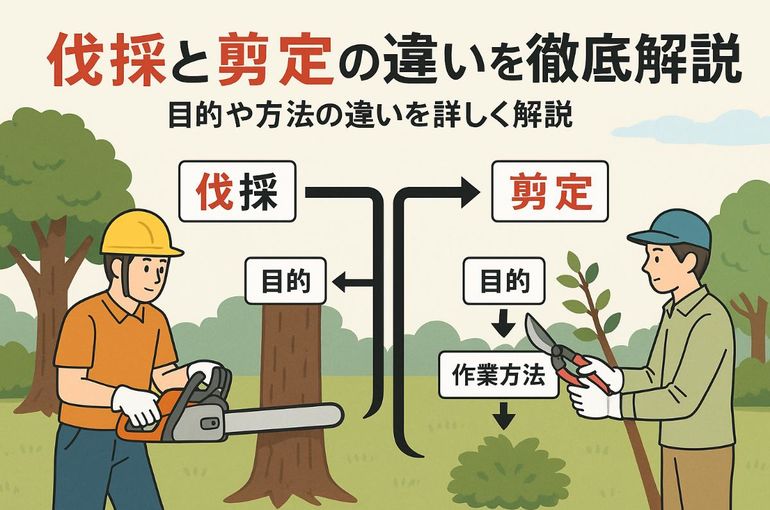 伐採と剪定の違いを徹底解説
目的や方法の違いを詳しく解説

伐採

目的

剪定

目的

作業方法